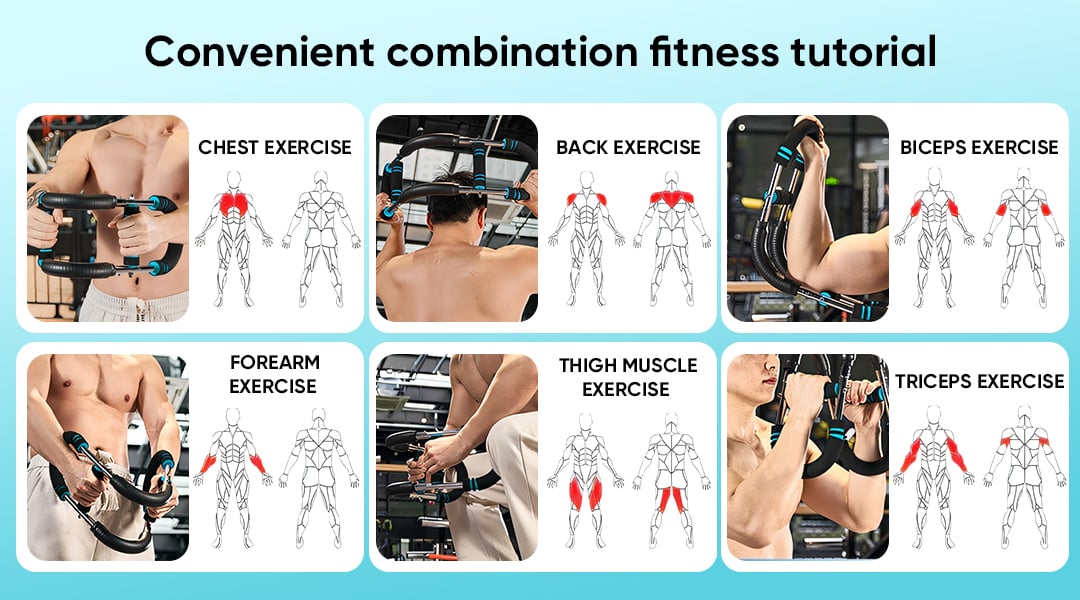 Convenient combination fitness tutorial

CHEST EXERCISE

BACK EXERCISE

BICEPS EXERCISE

FOREARM EXERCISE

THIGH MUSCLE EXERCISE

TRICEPS EXERCISE