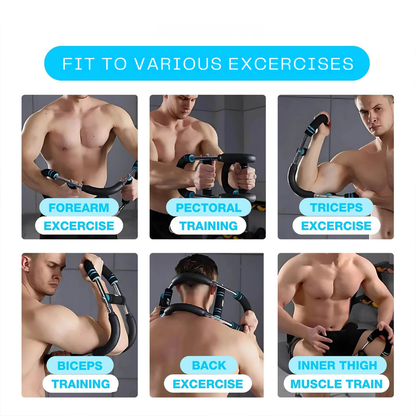 FIT TO VARIOUS EXCERCISES

FOREARM EXCERCISE

PECTORAL TRAINING

TRICEPS EXCERCISE

BICEPS TRAINING

BACK EXCERCISE

INNER THIGH MUSCLE TRAIN