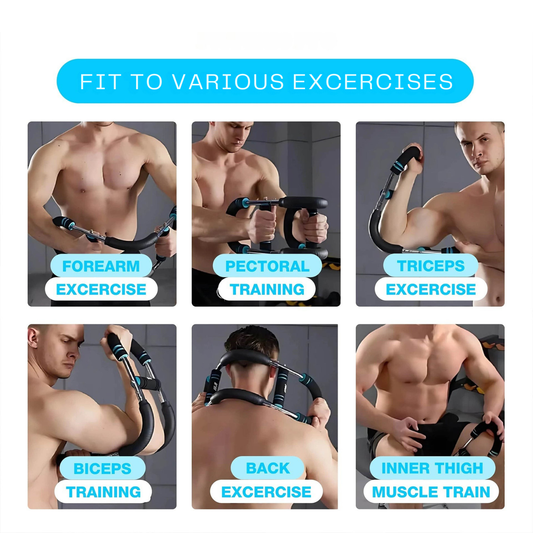 FIT TO VARIOUS EXCERCISES

FOREARM EXCERCISE

PECTORAL TRAINING

TRICEPS EXCERCISE

BICEPS TRAINING

BACK EXCERCISE

INNER THIGH MUSCLE TRAIN